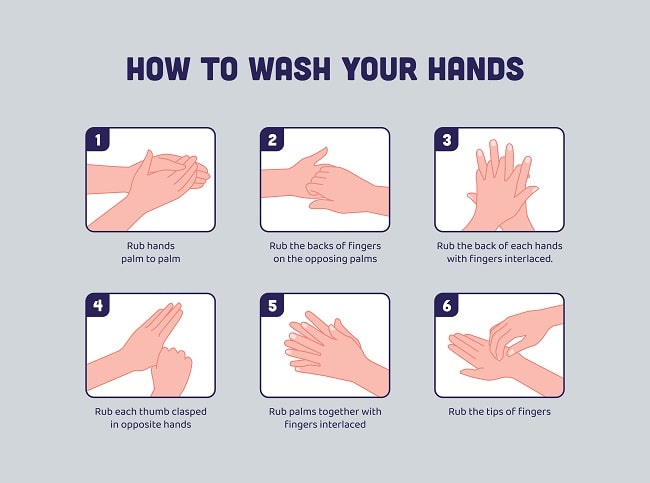 HOW TO WASH YOUR HANDS

1
Rub hands palm to palm

2
Rub the backs of fingers on the opposing palms

3
Rub the back of each hands with fingers interlaced.

4
Rub each thumb clasped in opposite hands

5
Rub palms together with fingers interlaced

6
Rub the tips of fingers