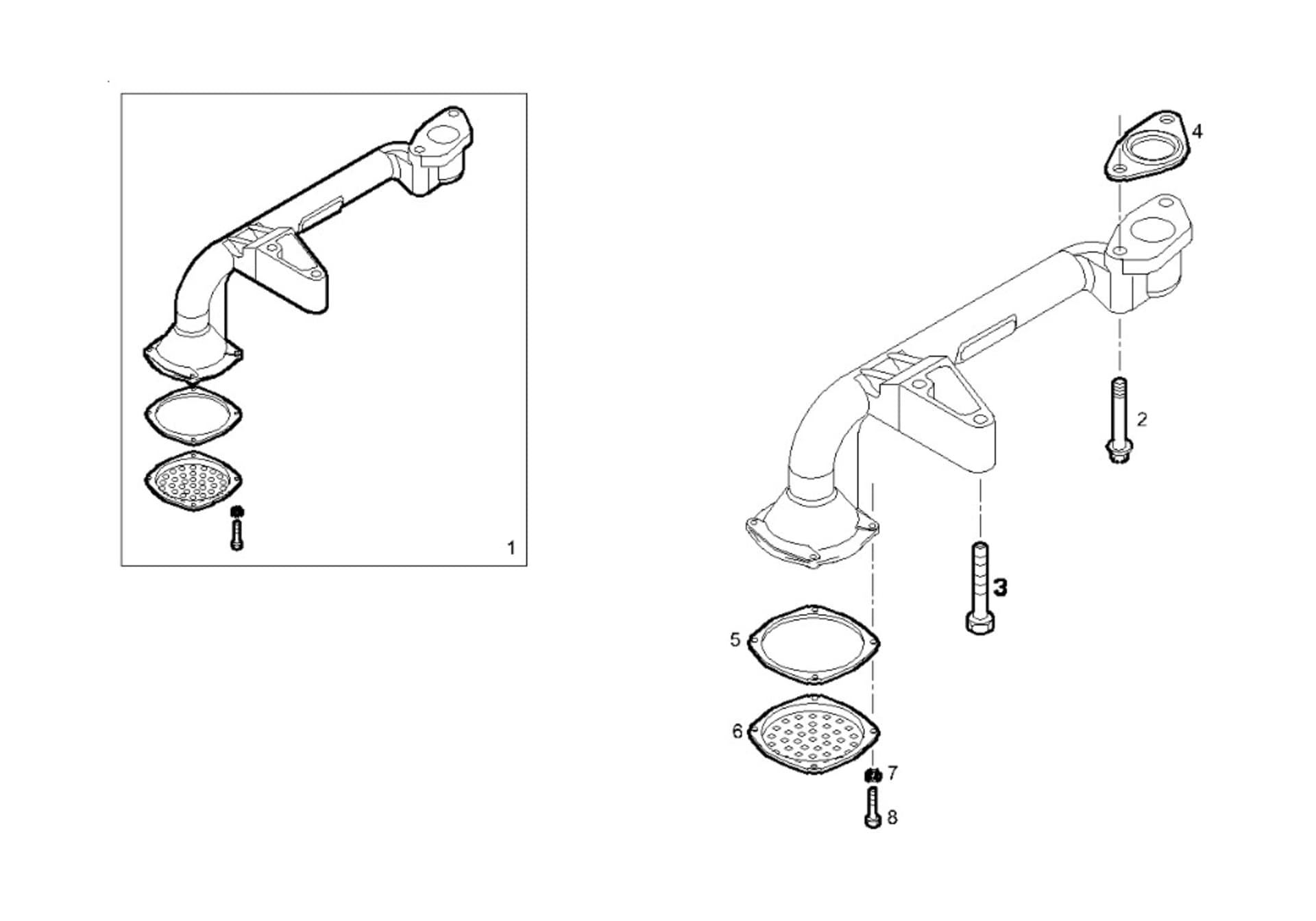 1

4

2

3

5

6

7

8