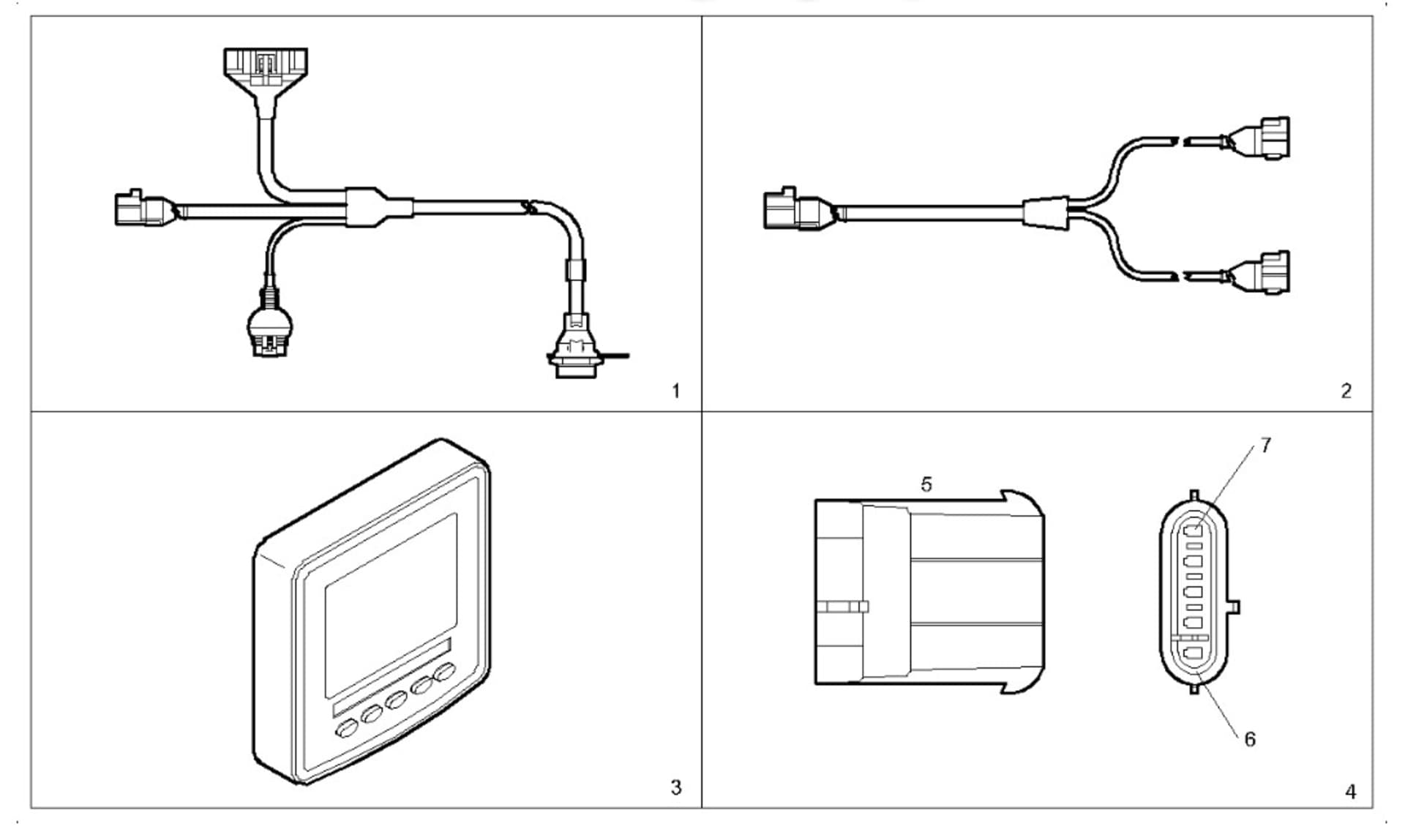 1

2

3

5

7

6

4