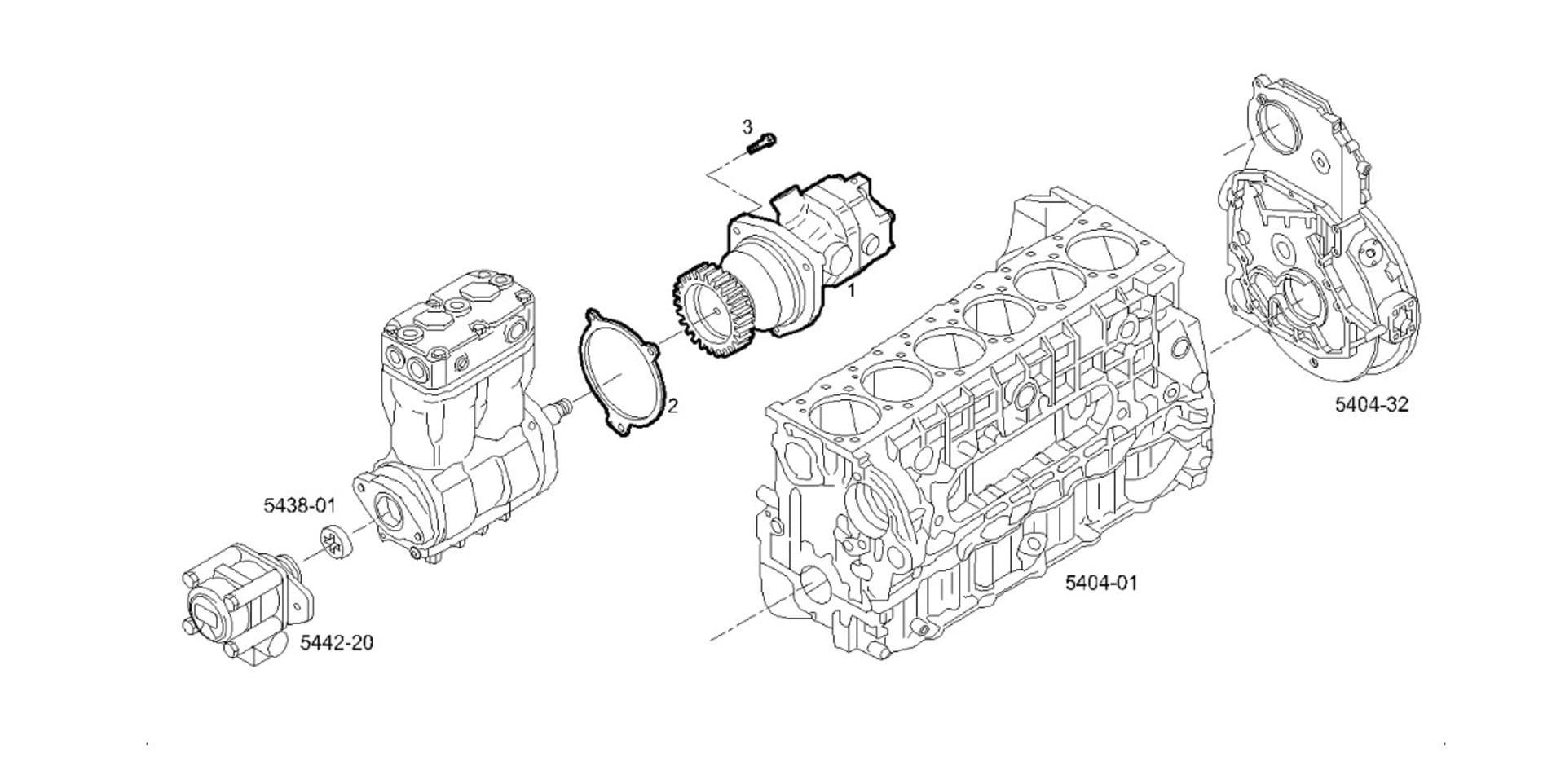 3

1

2

5404-32

5438-01

5404-01

5442-20