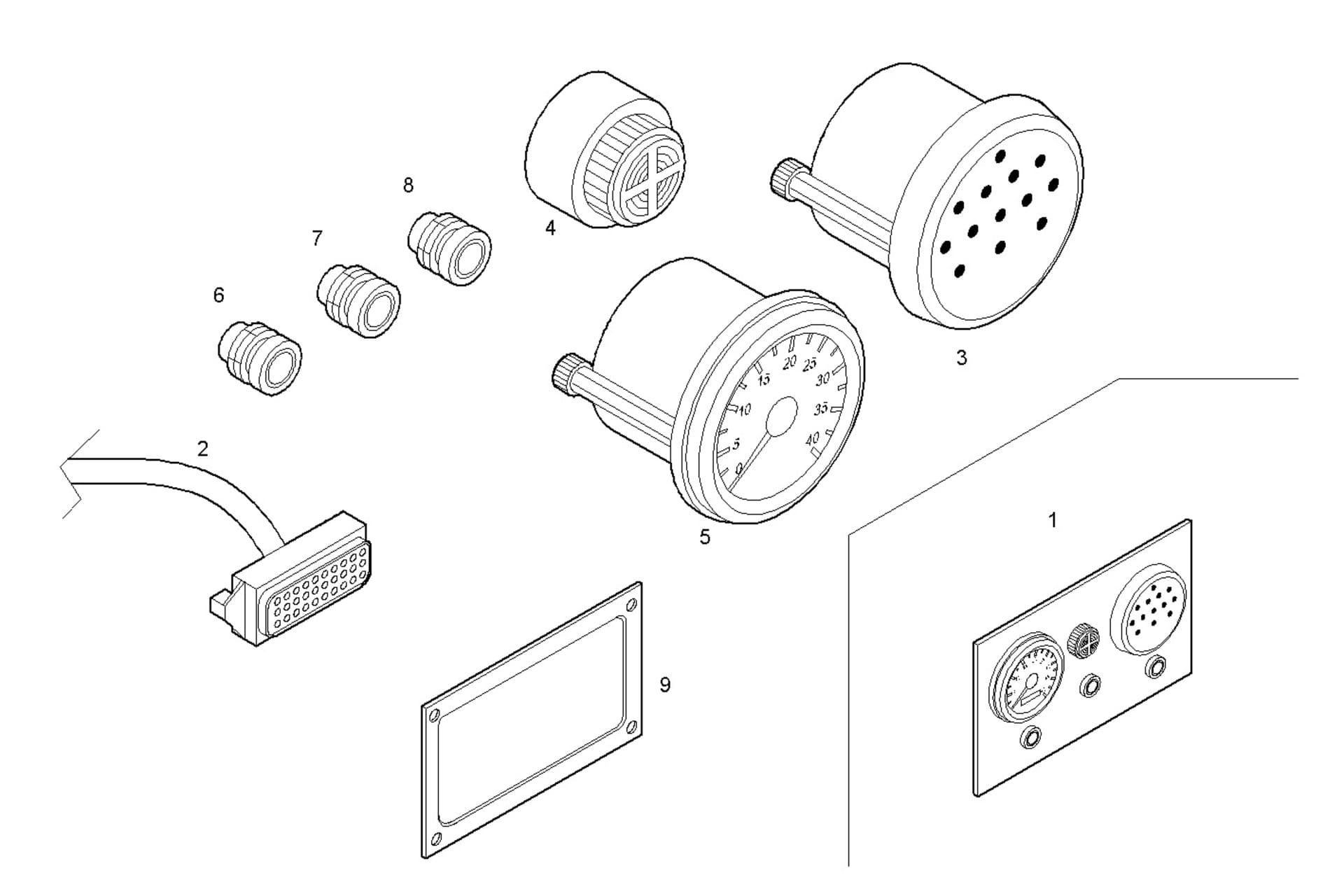 8
4
7
6
3
15
20
25
30
10
35
5
40
0
2
5
1
9