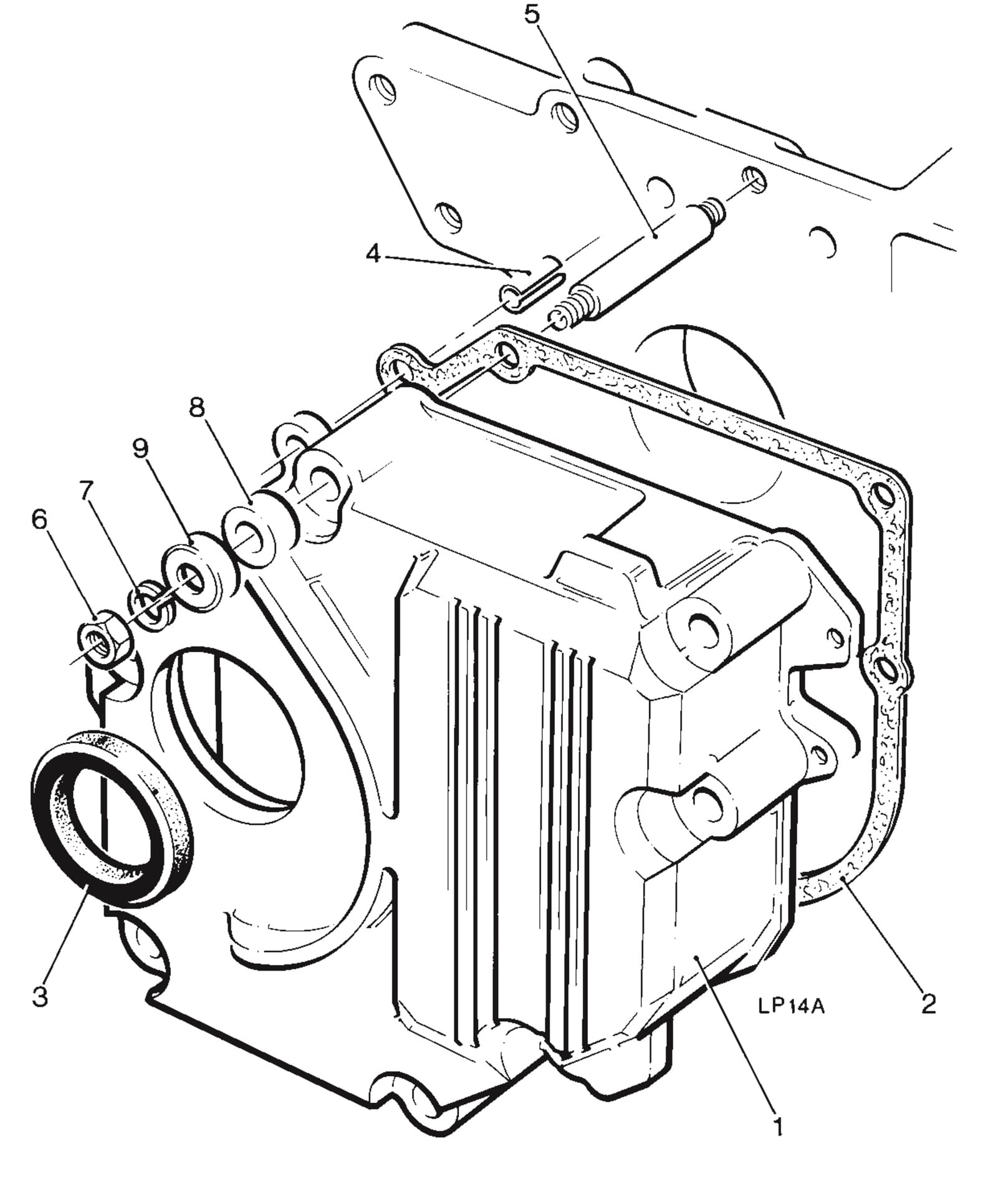 5
4
8
9
7
6
3
LP14A
2
1