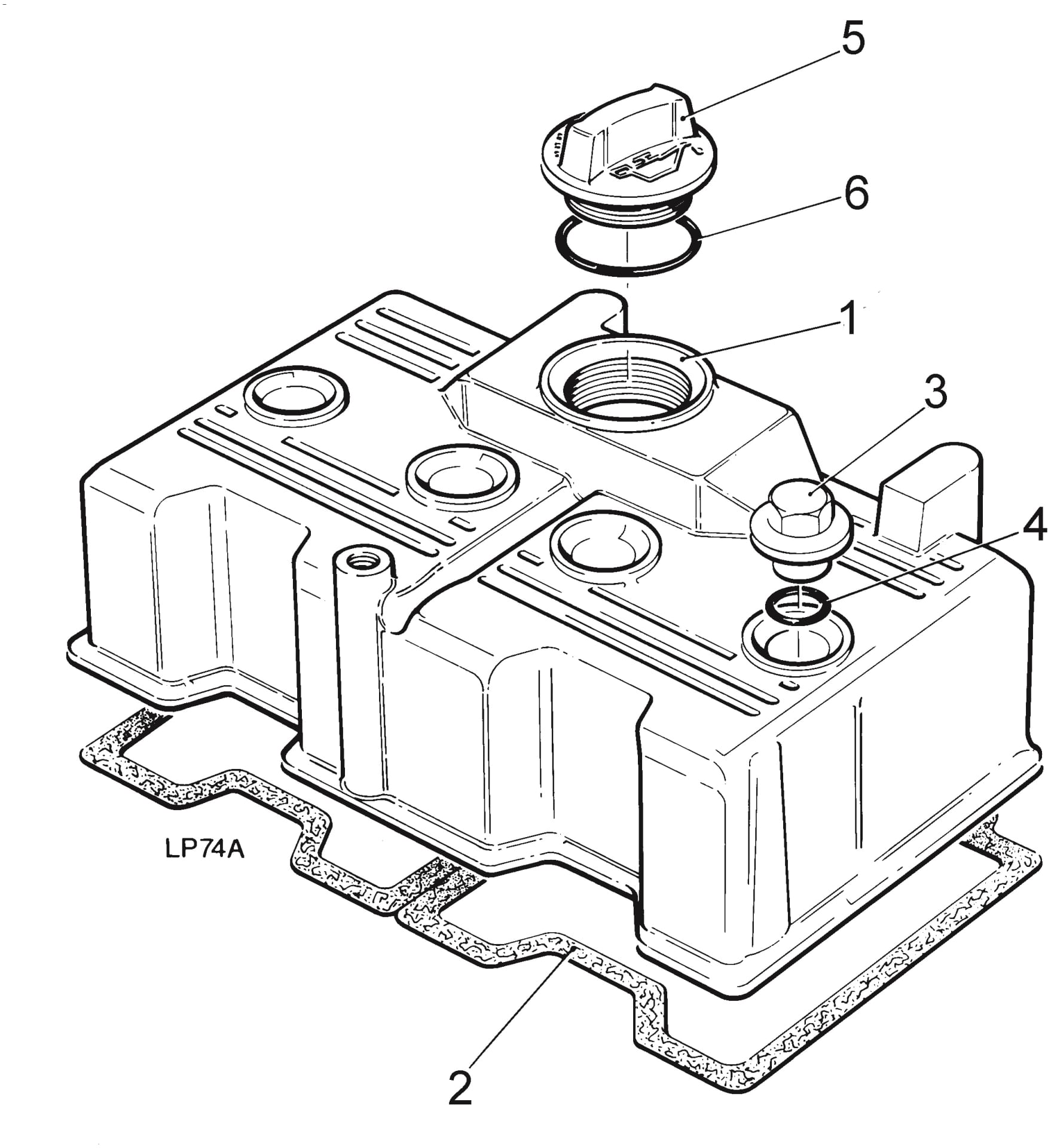 5
6
1
3
4
LP74A
2