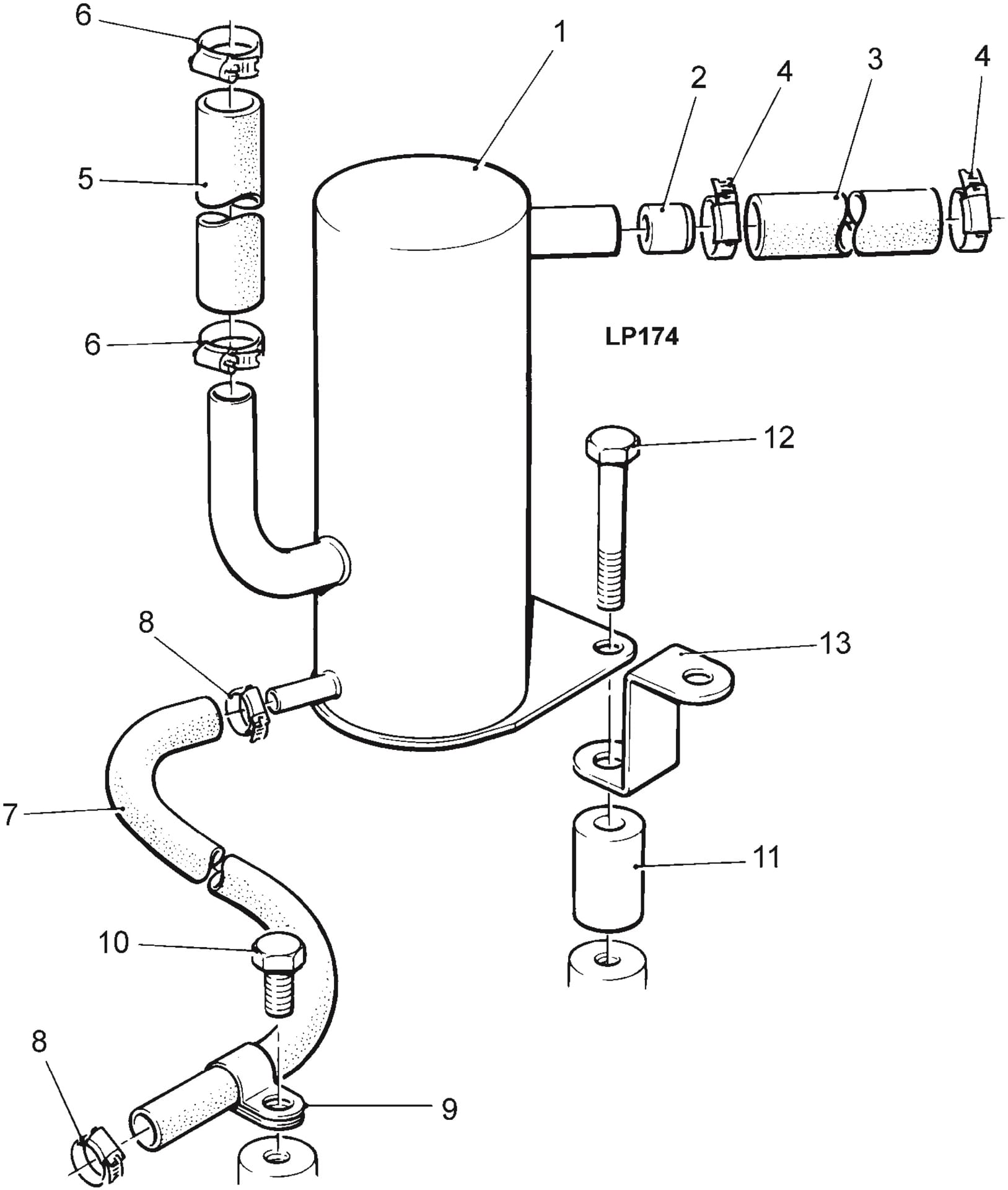 6
1
2
4
3
4
5
6
LP174
12
8
13
7
11
10
8
9