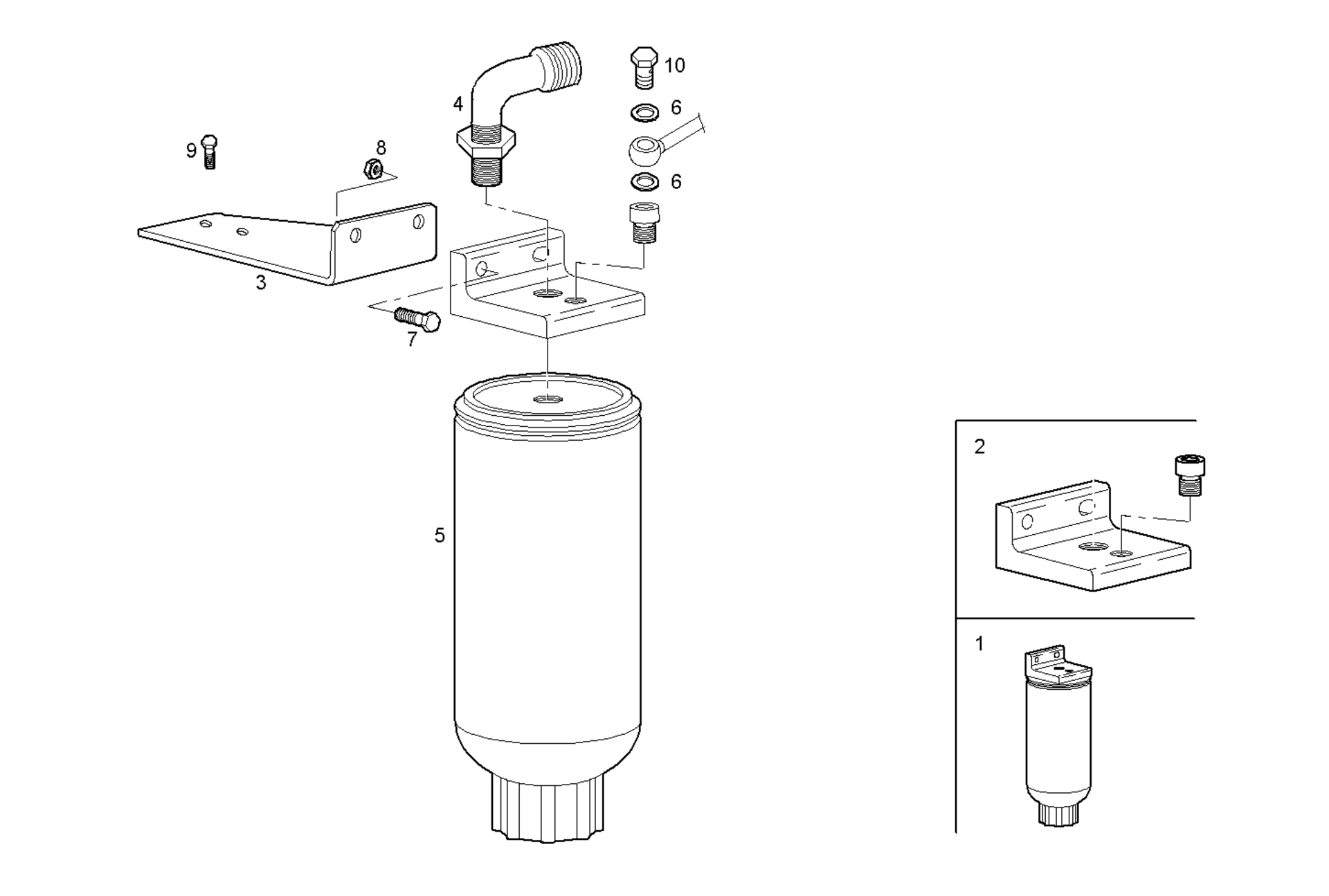 10
4
6
9
8
6
3
7
5
2
1