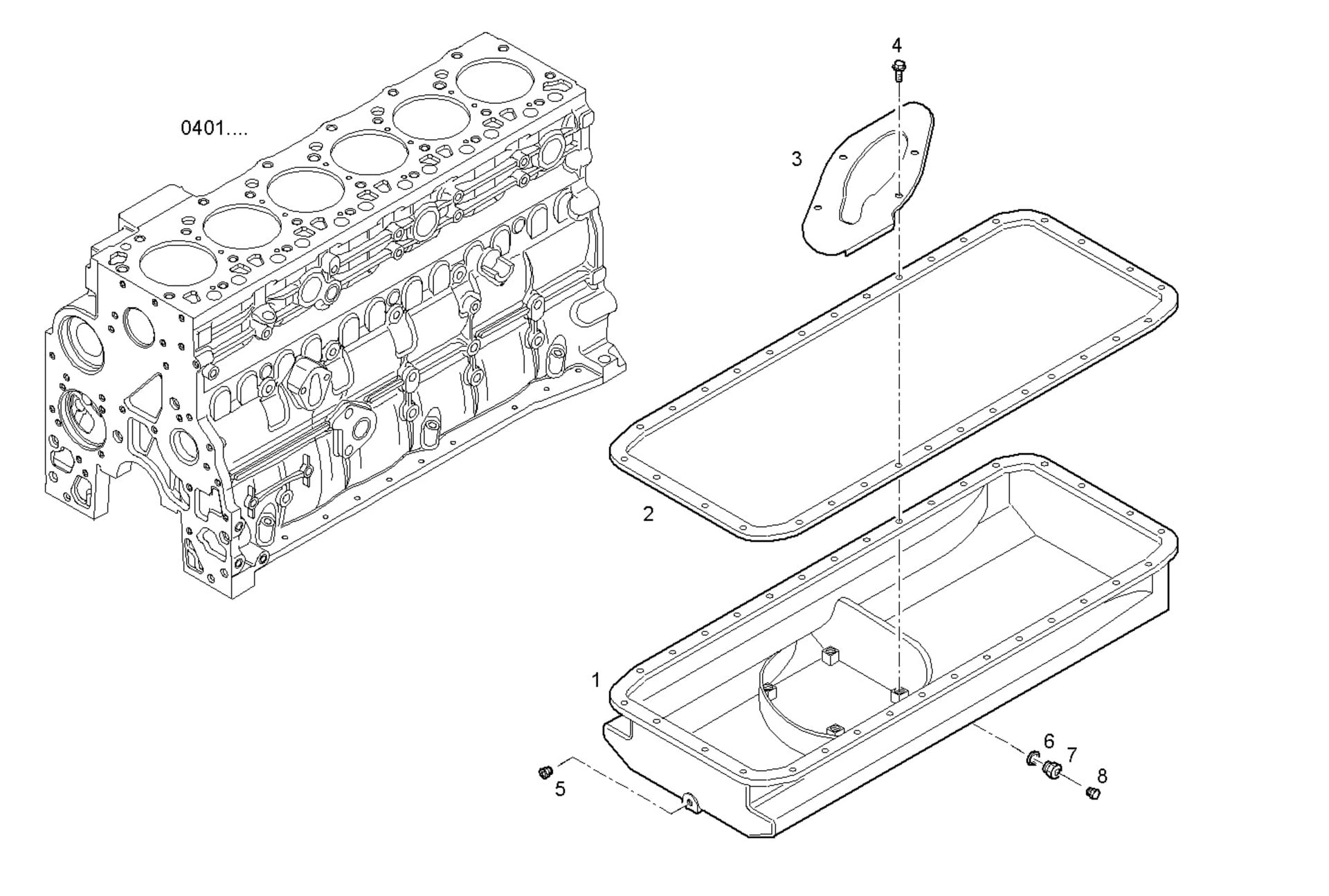 0401....

4

3

2

1

5

6

7

8