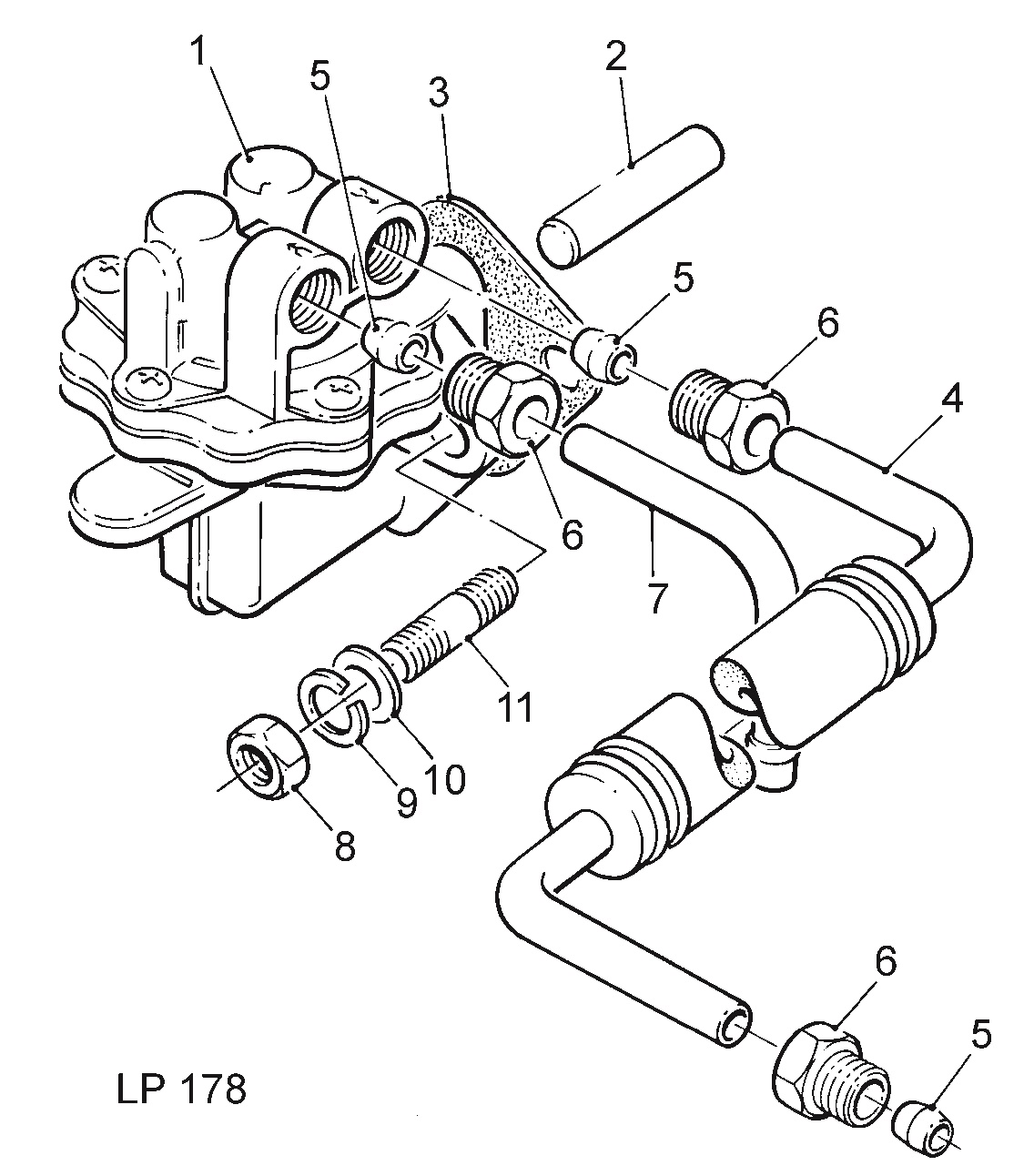 1
5
3
2
5
6
4
6
7
11
10
9
8
6
5
LP 178