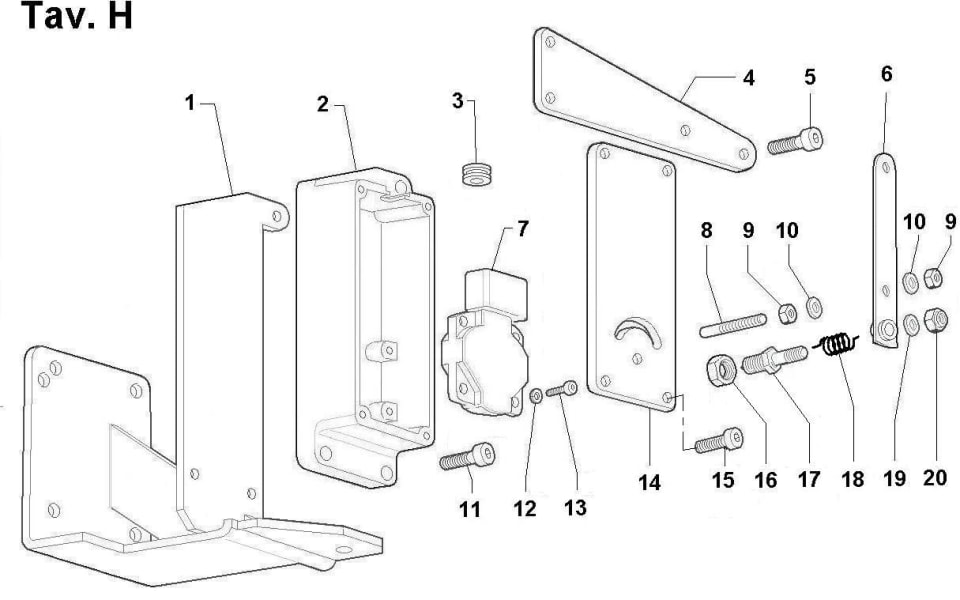 Tav. H

1
2
3
4
5
6
7
8
9
10
10
9
11
12
13
14
15
16
17
18
19
20