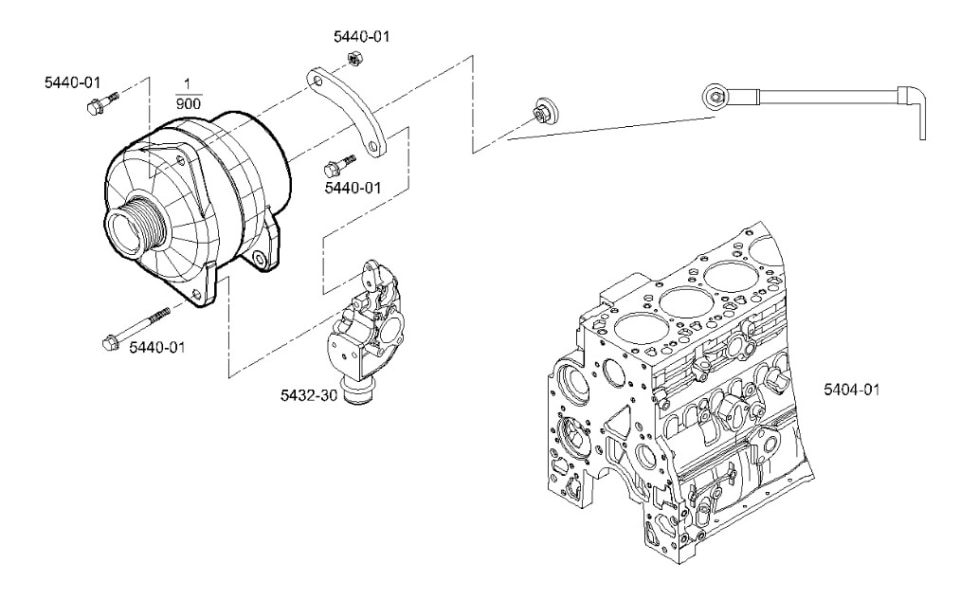 5440-01

5440-01

$\frac{1}{900}$

5440-01

5440-01

5432-30

5404-01