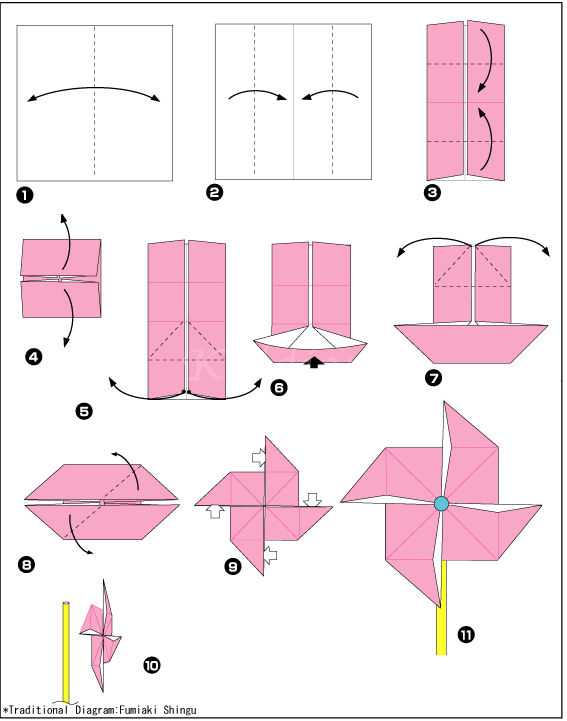 ❶
❷
❸
❹
❺
❻
❼
❽
❾
❿
⓫
*Traditional Diagram:Fumiaki Shingu