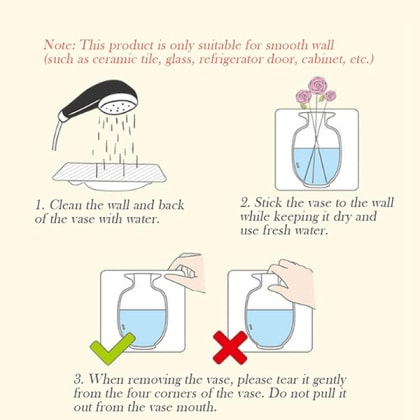 Note: This product is only suitable for smooth wall (such as ceramic tile, glass, refrigerator door, cabinet, etc.)

1. Clean the wall and back of the vase with water.

2. Stick the vase to the wall while keeping it dry and use fresh water.

3. When removing the vase, please tear it gently from the four corners of the vase. Do not pull it out from the vase mouth.